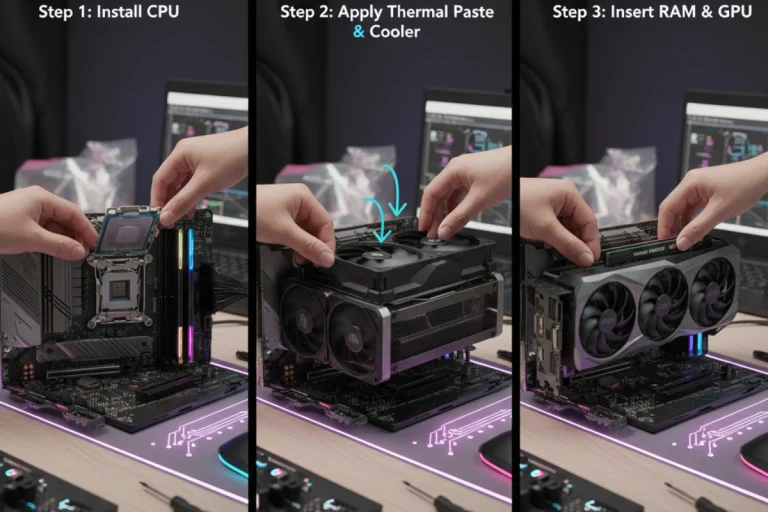 Step 1: Install CPU

Step 2: Apply Thermal Paste & Cooler

Step 3: Insert RAM & GPU